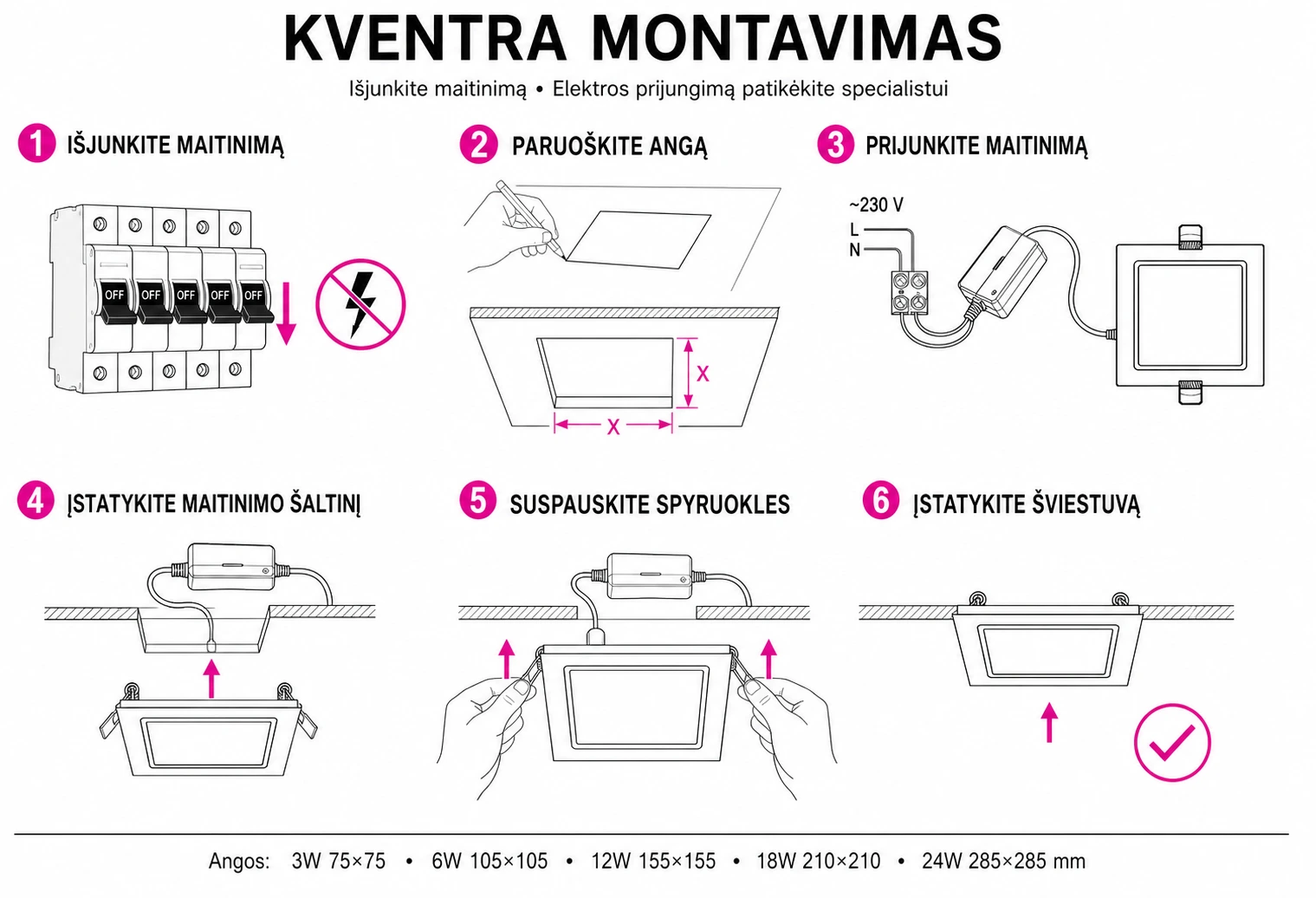 KVENTRA MONTAVIMAS

Išjunkite maitinimą • Elektros prijungimą patikėkite specialistui

1 IŠJUNKITE MAITINIMĄ

OFF OFF OFF OFF OFF

2 PARUOŠKITE ANGĄ

X

X

3 PRIJUNKITE MAITINIMĄ

~230 V

L

N

4 ĮSTATYKITE MAITINIMO ŠALTINĮ

5 SUSPAUSKITE SPYRUOKLES

6 ĮSTATYKITE ŠVIESTUVĄ

Angos: 3W 75×75 • 6W 105×105 • 12W 155×155 • 18W 210×210 • 24W 285×285 mm